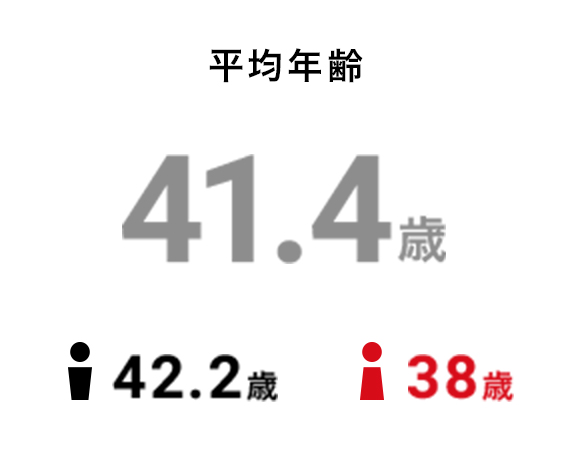 平均年齢

41.4歳

42.2歳

38歳