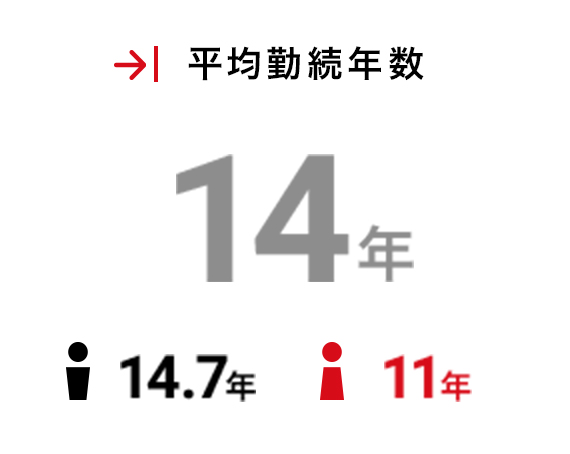 平均勤続年数

14年

14.7年

11年