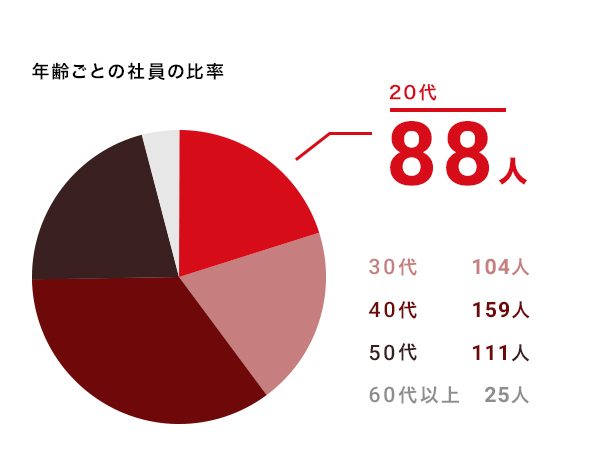 年齢ごとの社員の比率

20代
88人

30代 104人
40代 159人
50代 111人
60代以上 25人