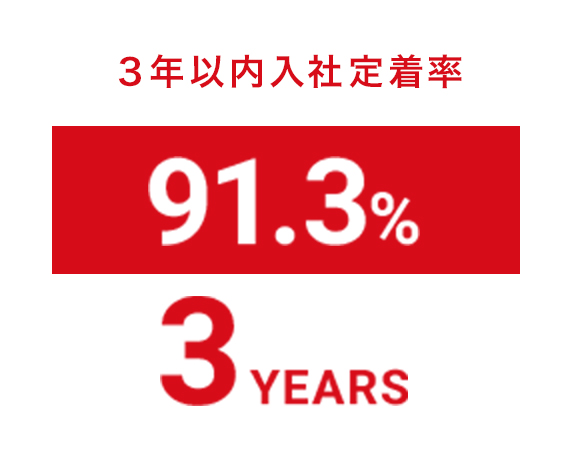 3年以内入社定着率

91.3%

3 YEARS