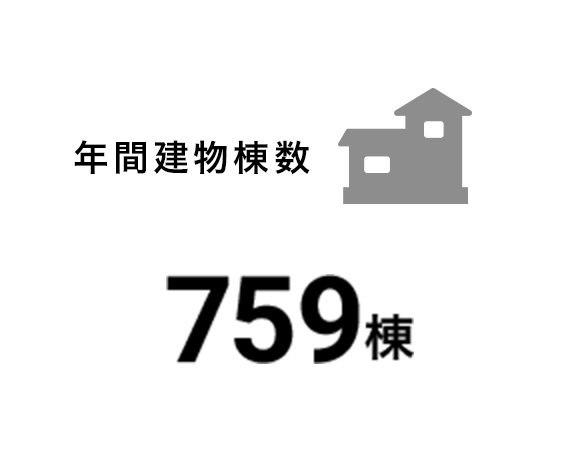 年間建物棟数

759棟