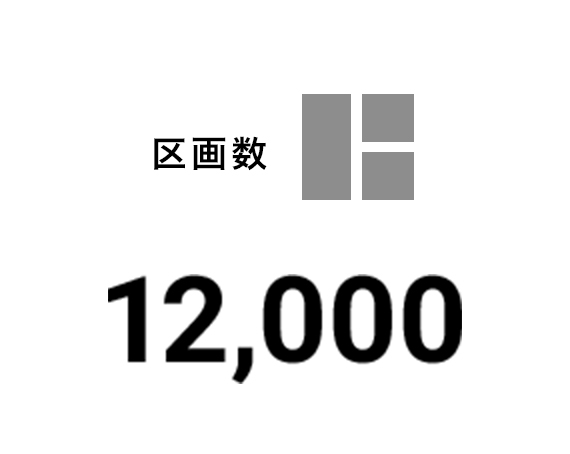 区画数

12,000