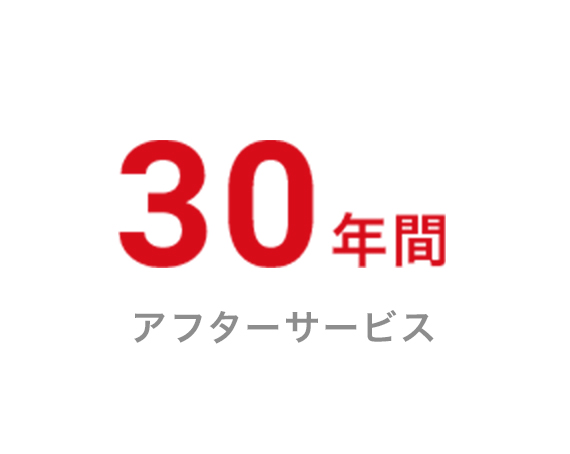 30年間

アフターサービス