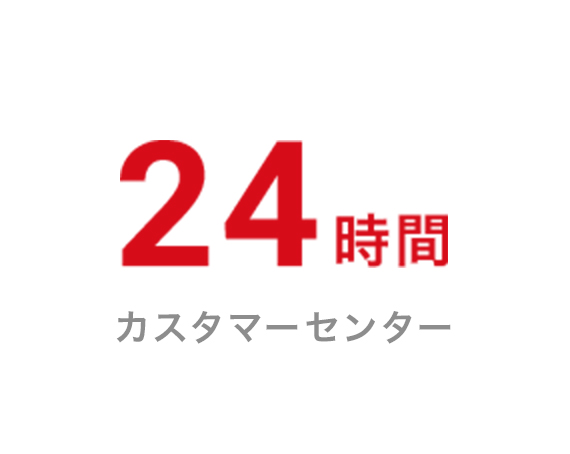 24時間

カスタマーセンター