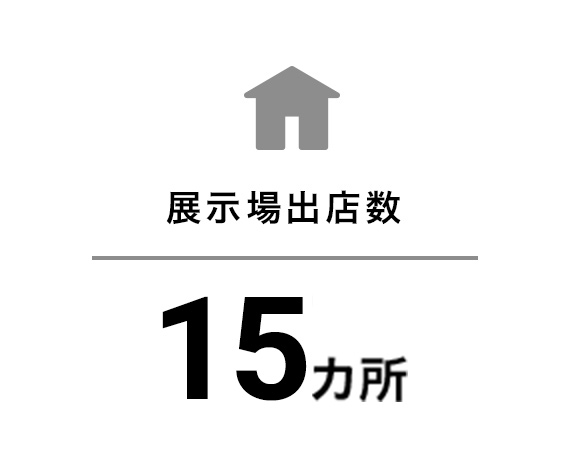 展示場出店数

15カ所